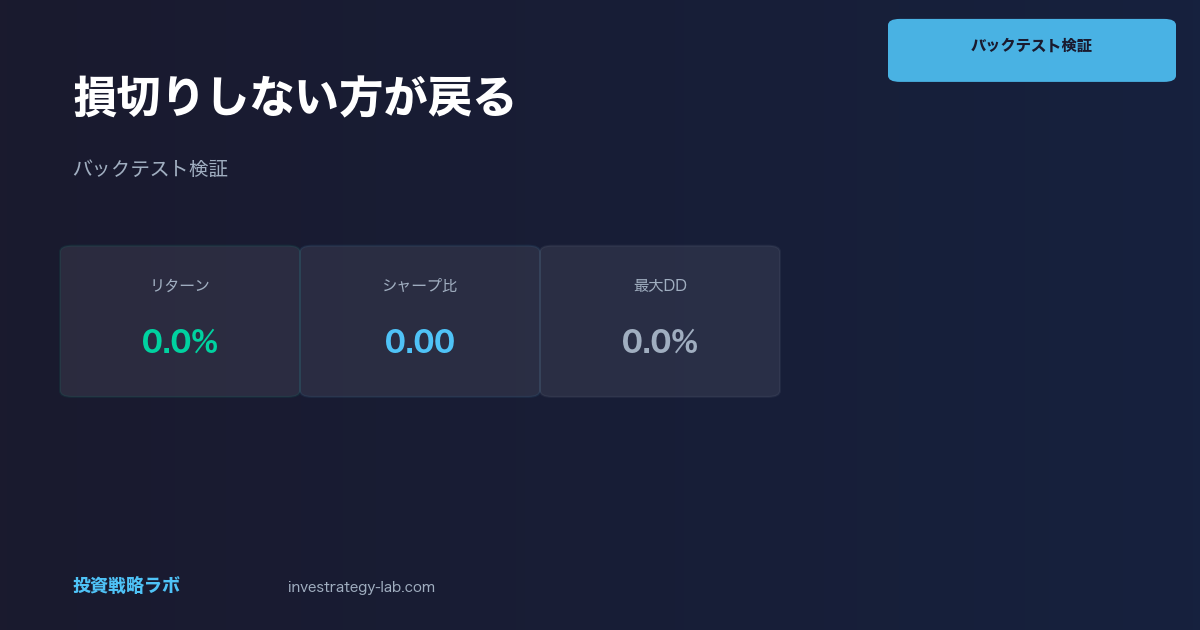 バックテスト検証

損切りしない方が戻る

バックテスト検証

リターン
0.0%

シャープ比
0.00

最大DD
0.0%

投資戦略ラボ

investrategy-lab.com