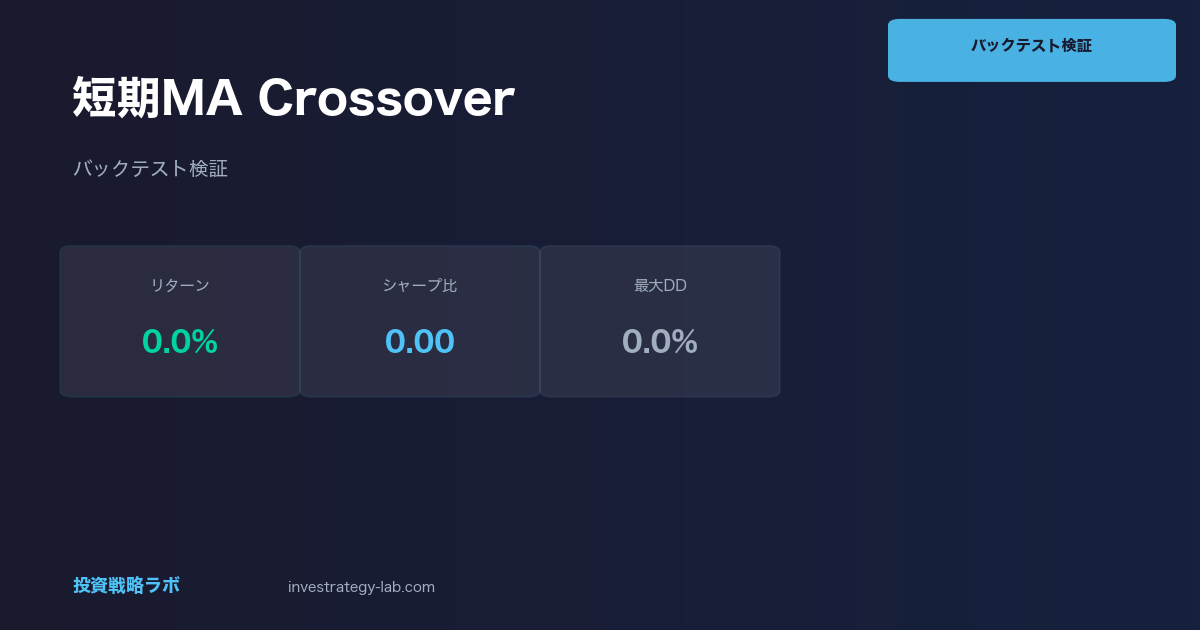 バックテスト検証

短期MA Crossover

バックテスト検証

リターン
0.0%

シャープ比
0.00

最大DD
0.0%

投資戦略ラボ

investrategy-lab.com