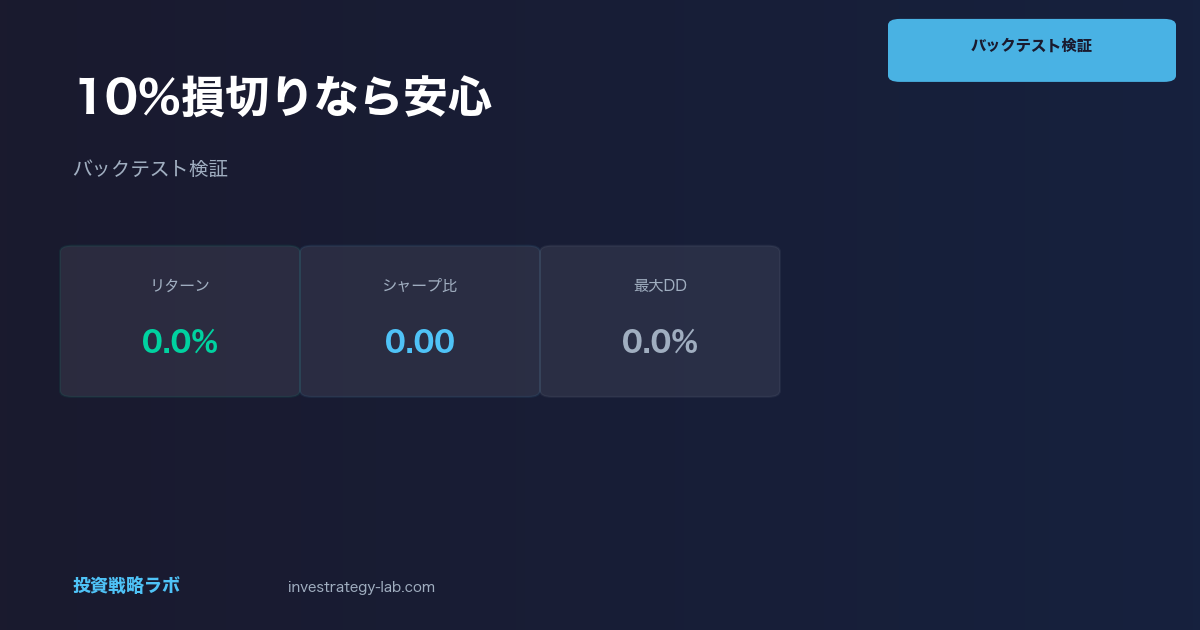 バックテスト検証

10%損切りなら安心

バックテスト検証

リターン
0.0%

シャープ比
0.00

最大DD
0.0%

投資戦略ラボ

investrategy-lab.com